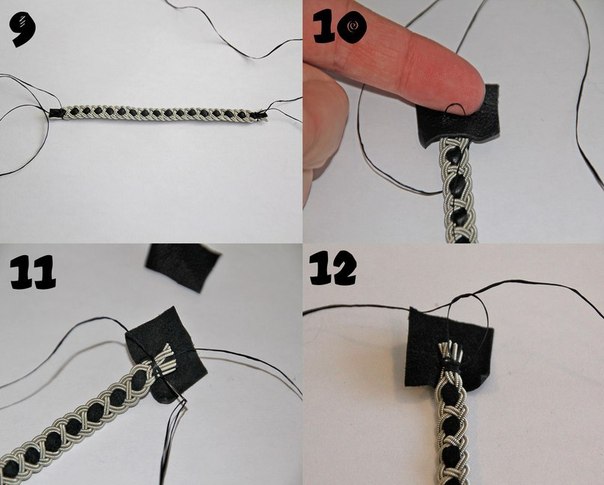 9

10

11

12