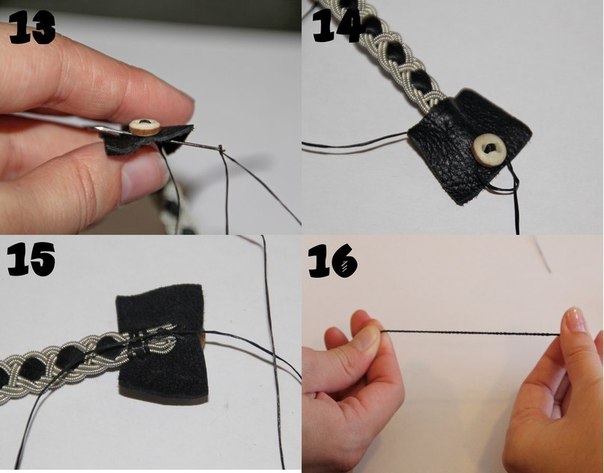 13

14

15

16